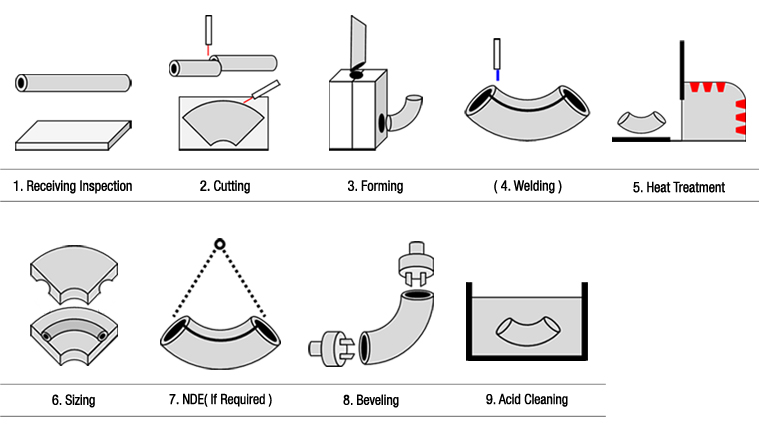 1. Receiving Inspection

2. Cutting

3. Forming

( 4. Welding )

5. Heat Treatment

6. Sizing

7. NDE( If Required )

8. Beveling

9. Acid Cleaning